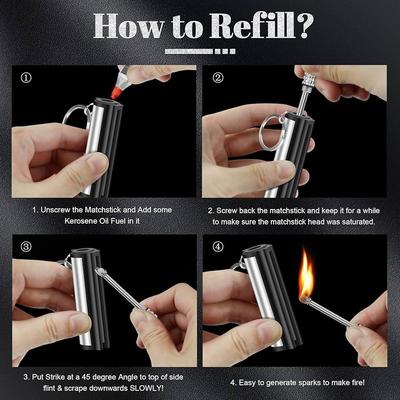 How to Refill?

①

1. Unscrew the Matchstick and Add some Kerosene Oil Fuel in it

②

2. Screw back the matchstick and keep it for a while to make sure the matchstick head was saturated.

③

3. Put Strike at a 45 degree Angle to top of side flint & scrape downwards SLOWLY!

④

4. Easy to generate sparks to make fire!