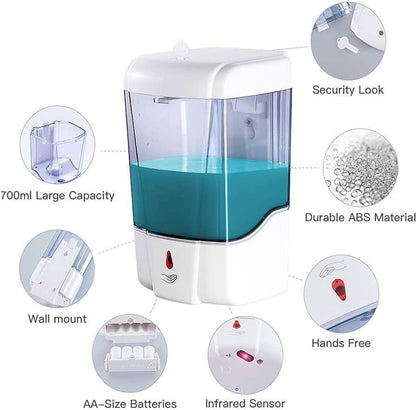 Security Look

700ml Large Capacity

Durable ABS Material

Wall mount

Hands Free

AA-Size Batteries

Infrared Sensor